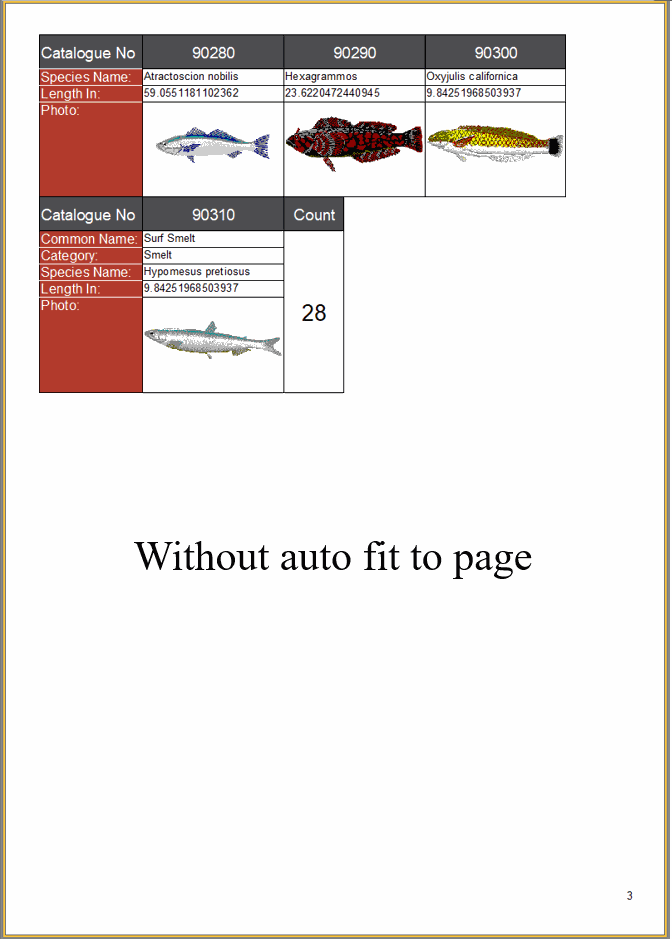 | Catalogue No | 90280 | 90290 | 90300 |
|---|---|---|---|
| Species Name: | Atractoscion nobilis | Hexagrammos | Oxyjulis californica |
| Length In: | 59.0551181102362 | 23.6220472440945 | 9.84251968503937 |
| Photo: | | | |

| Catalogue No | 90310 | Count |
|---|---|---|
| Common Name: | Surf Smelt | 28 |
| Category: | Smelt | |
| Species Name: | Hypomesus pretiosus | |
| Length In: | 9.84251968503937 | |
| Photo: | | |

Without auto fit to page

3